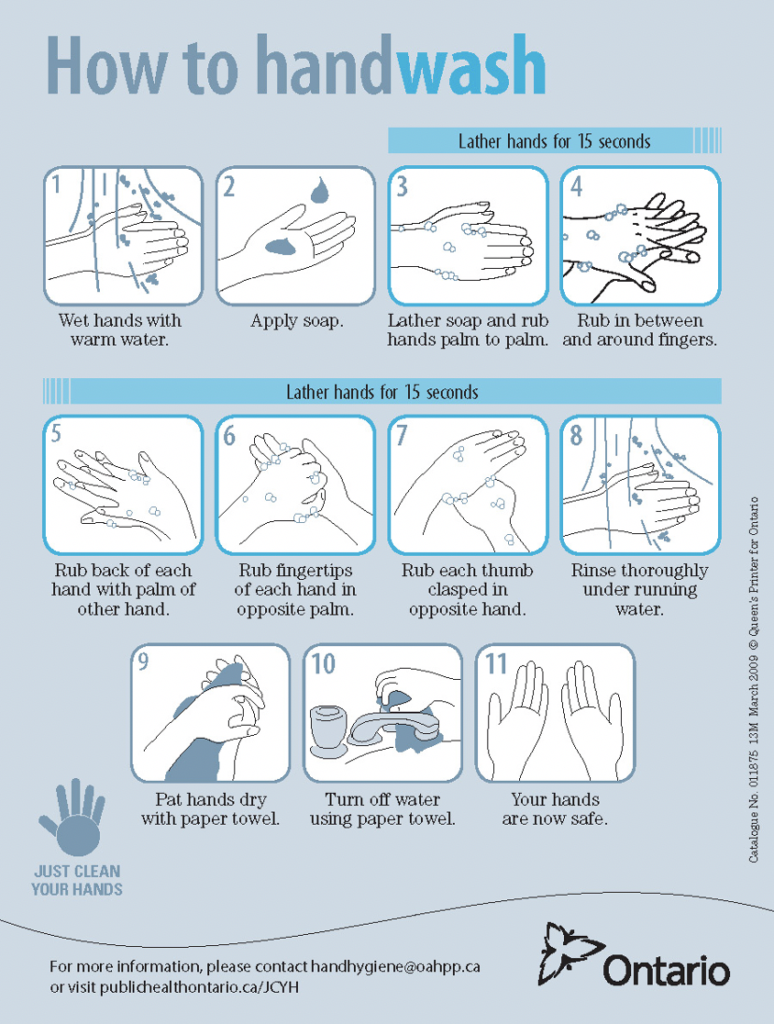 How to handwash

Lather hands for 15 seconds

1
Wet hands with warm water.

2
Apply soap.

3
Lather soap and rub hands palm to palm.

4
Rub in between and around fingers.

Lather hands for 15 seconds

5
Rub back of each hand with palm of other hand.

6
Rub fingertips of each hand in opposite palm.

7
Rub each thumb clasped in opposite hand.

8
Rinse thoroughly under running water.

9
Pat hands dry with paper towel.

10
Turn off water using paper towel.

11
Your hands are now safe.

JUST CLEAN YOUR HANDS

Catalogue No. 011875 13M March 2009 © Queen's Printer for Ontario

For more information, please contact handhygiene@oahpp.ca or visit publichealthontario.ca/JCYH

Ontario